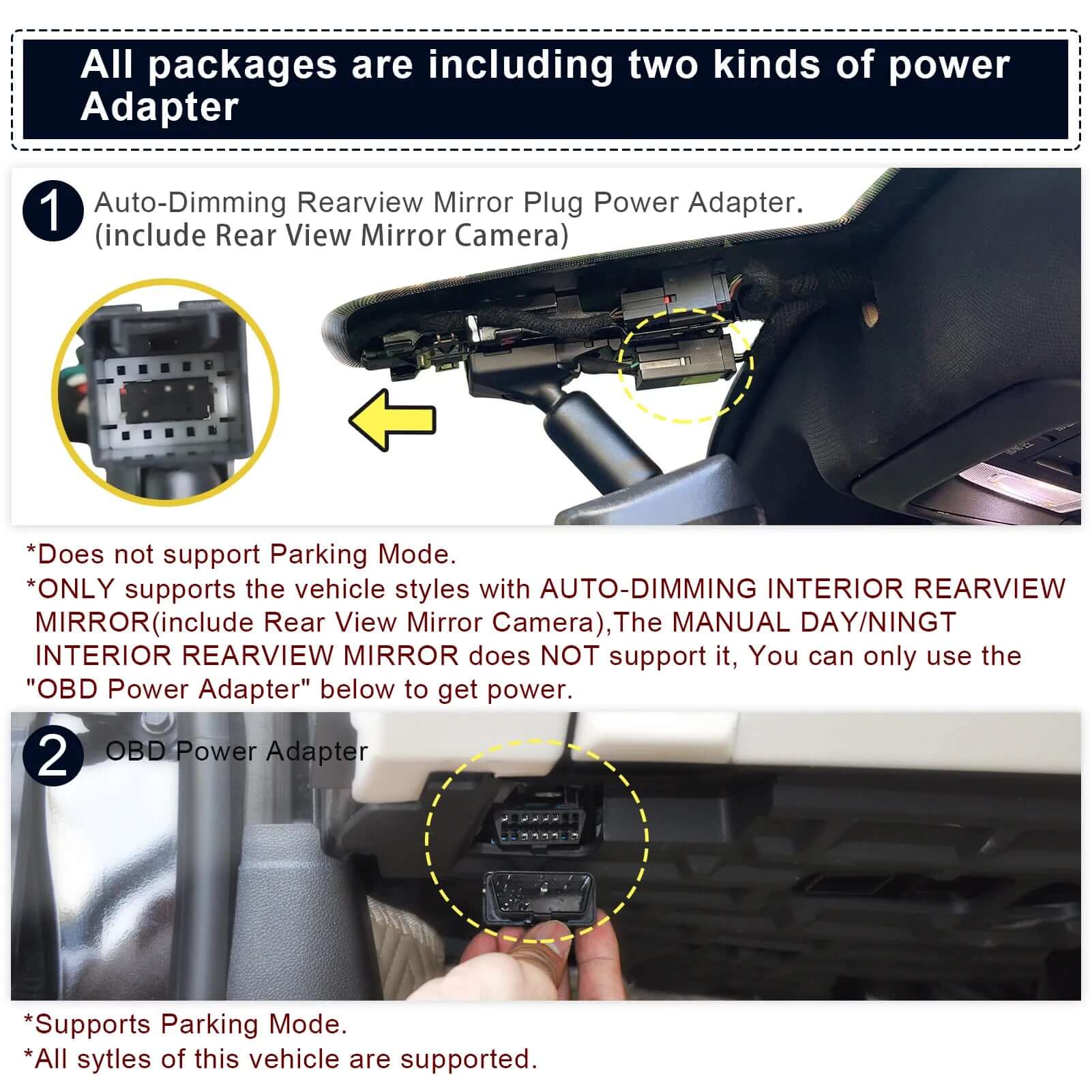 All packages are including two kinds of power Adapter

1 Auto-Dimming Rearview Mirror Plug Power Adapter. (include Rear View Mirror Camera)

*Does not support Parking Mode.
*ONLY supports the vehicle styles with AUTO-DIMMING INTERIOR REARVIEW MIRROR(include Rear View Mirror Camera),The MANUAL DAY/NINGT INTERIOR REARVIEW MIRROR does NOT support it, You can only use the "OBD Power Adapter" below to get power.

2 OBD Power Adapter

*Supports Parking Mode.
*All sytles of this vehicle are supported.